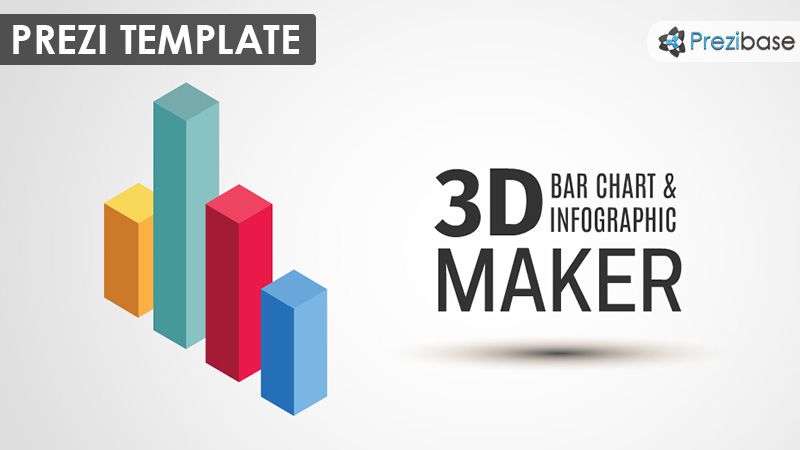 PREZI TEMPLATE

Prezibase

3D BAR CHART & INFOGRAPHIC MAKER