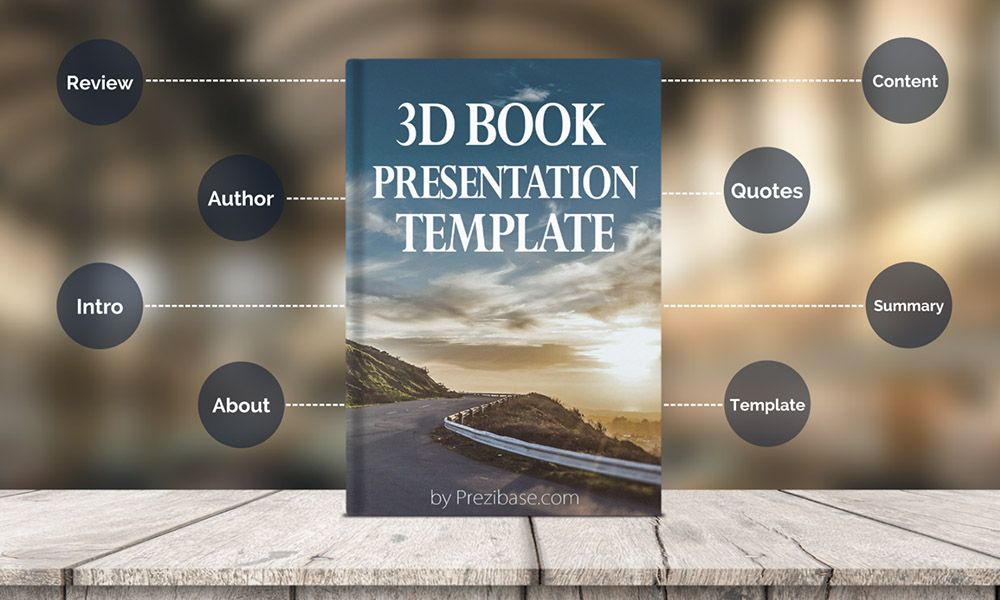 Review

Author

Intro

About

3D BOOK PRESENTATION TEMPLATE

by Prezibase.com

Content

Quotes

Summary

Template