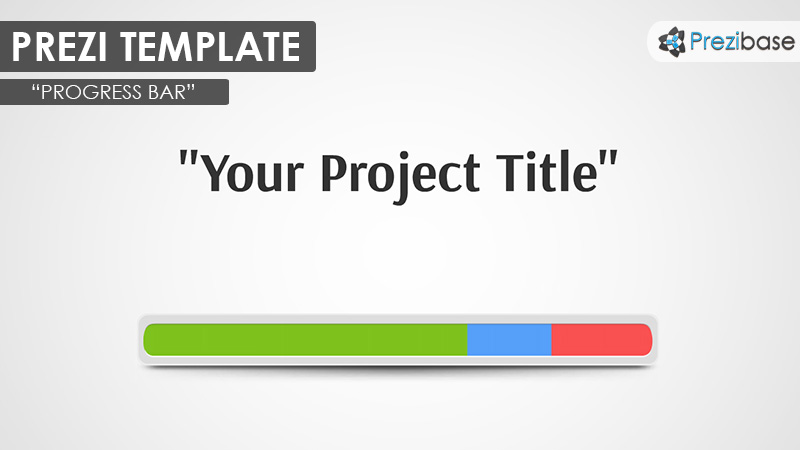 PREZI TEMPLATE

"PROGRESS BAR"

Prezibase

"Your Project Title"