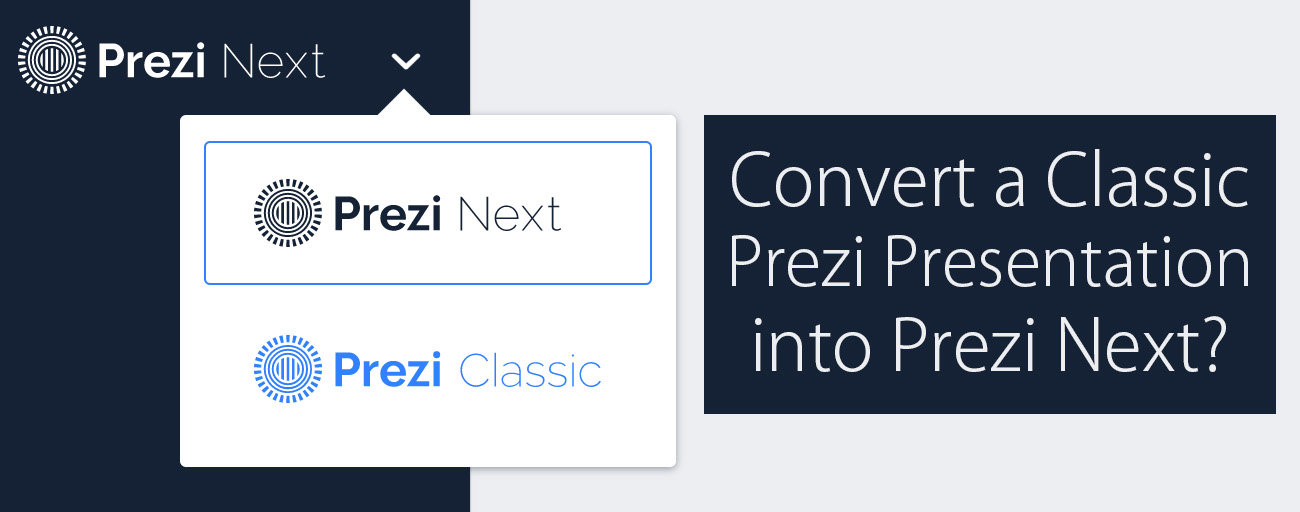 Prezi Next

Prezi Next

Prezi Classic

Convert a Classic Prezi Presentation into Prezi Next?