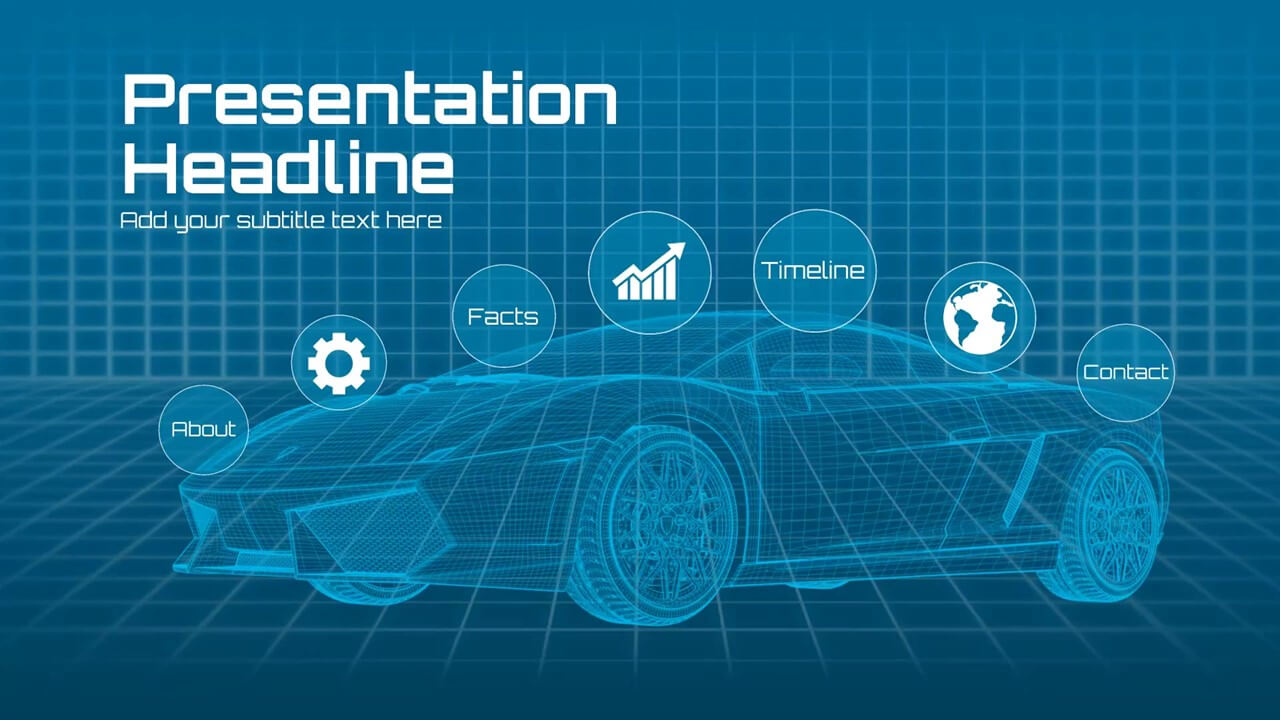 Presentation Headline

Add your subtitle text here

About

Facts

Timeline

Contact