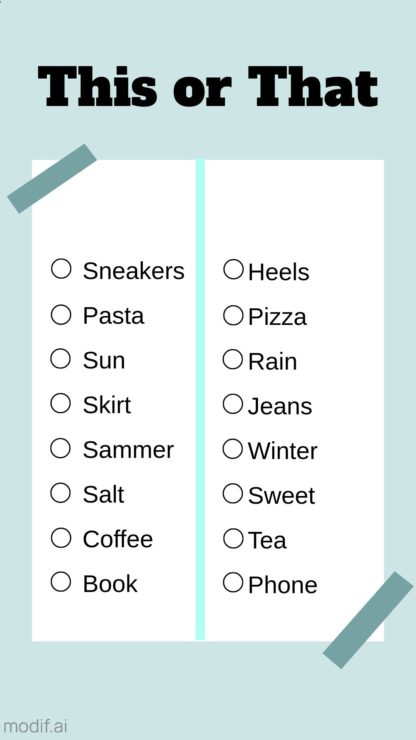 This or That

○ Sneakers
○ Pasta
○ Sun
○ Skirt
○ Sammer
○ Salt
○ Coffee
○ Book

○ Heels
○ Pizza
○ Rain
○ Jeans
○ Winter
○ Sweet
○ Tea
○ Phone

modif.ai