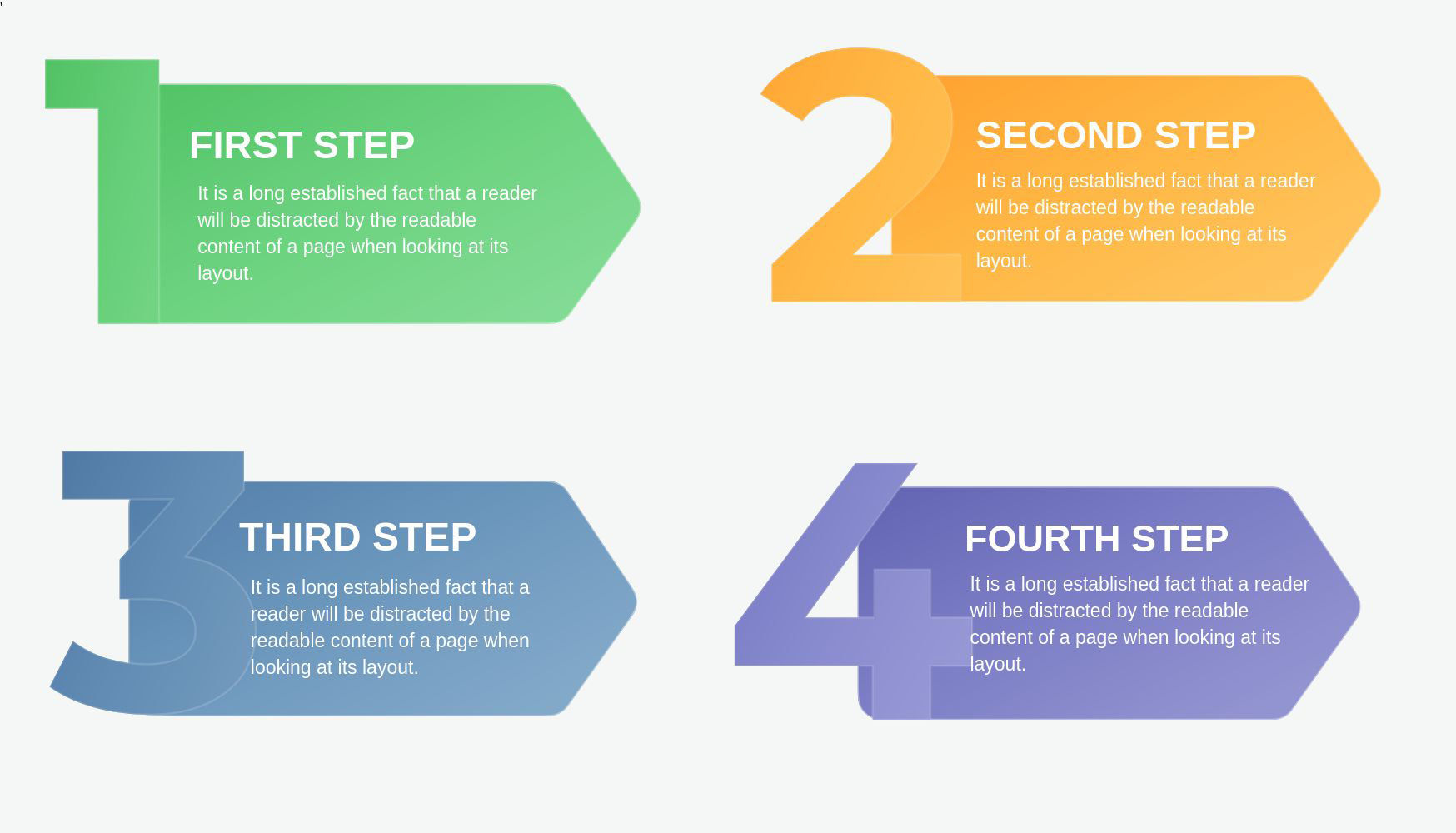 1

FIRST STEP

It is a long established fact that a reader will be distracted by the readable content of a page when looking at its layout.

2

SECOND STEP

It is a long established fact that a reader will be distracted by the readable content of a page when looking at its layout.

3

THIRD STEP

It is a long established fact that a reader will be distracted by the readable content of a page when looking at its layout.

4

FOURTH STEP

It is a long established fact that a reader will be distracted by the readable content of a page when looking at its layout.