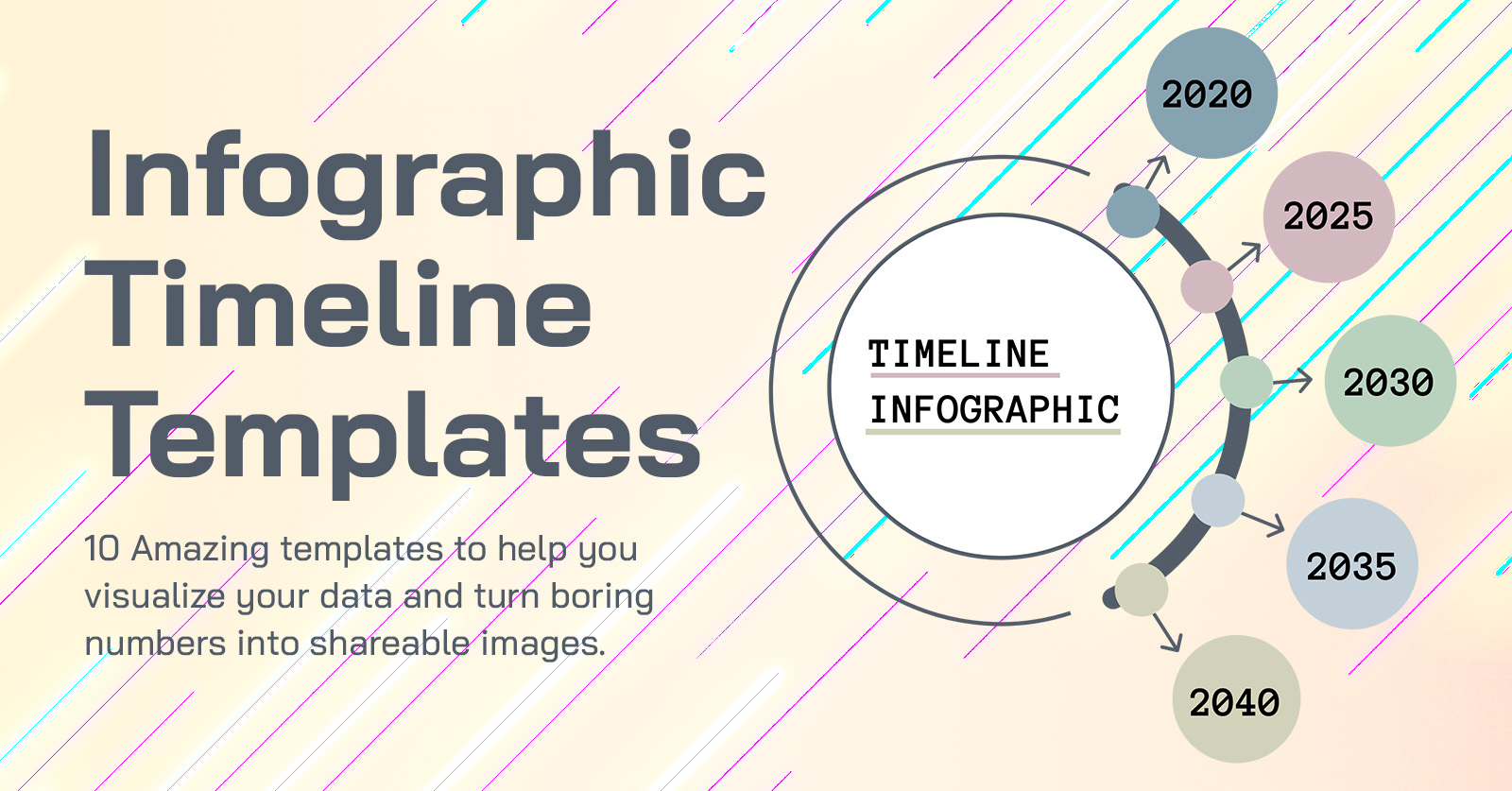 Infographic Timeline Templates

10 Amazing templates to help you visualize your data and turn boring numbers into shareable images.

TIMELINE
INFOGRAPHIC

2020

2025

2030

2035

2040